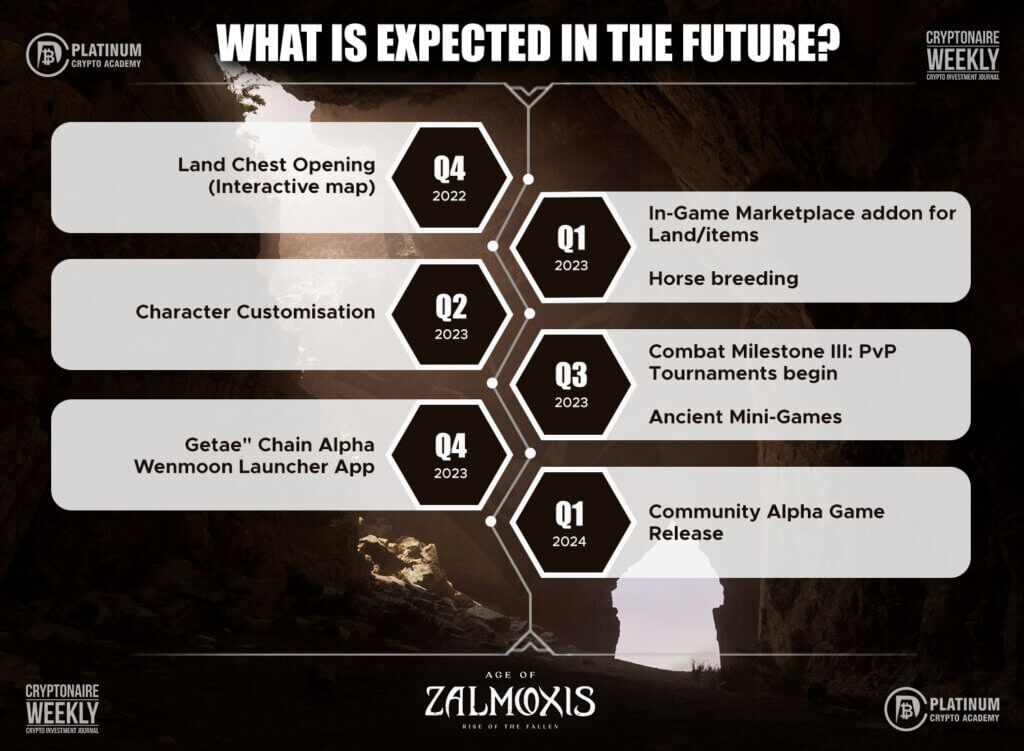 PLATINUM
CRYPTO ACADEMY

WHAT IS EXPECTED IN THE FUTURE?

CRYPTONAIRE
WEEKLY
CRYPTO INVESTMENT JOURNAL

Land Chest Opening (Interactive map)

Q4
2022

Q1
2023

In-Game Marketplace addon for Land/items

Horse breeding

Character Customisation

Q2
2023

Q3
2023

Combat Milestone III: PvP Tournaments begin

Ancient Mini-Games

Getae" Chain Alpha
Wenmoon Launcher App

Q4
2023

Q1
2024

Community Alpha Game Release

CRYPTONAIRE
WEEKLY
CRYPTO INVESTMENT JOURNAL

AGE OF
ZALMOXIS
RISE OF THE FALLEN

PLATINUM
CRYPTO ACADEMY