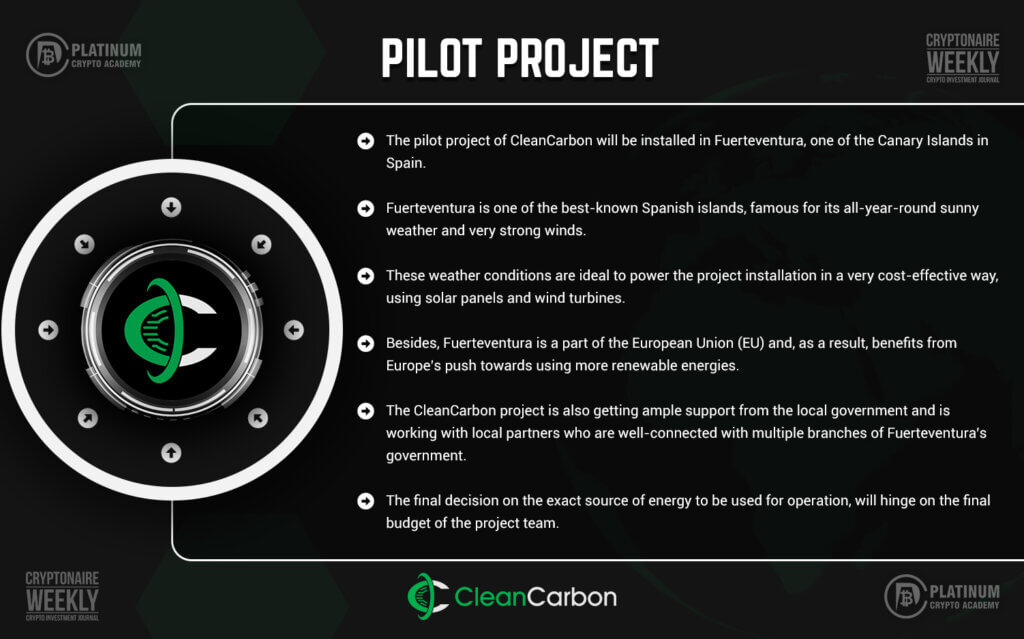 PLATINUM
CRYPTO ACADEMY

PILOT PROJECT

CRYPTONAIRE
WEEKLY
CRYPTO INVESTMENT JOURNAL

The pilot project of CleanCarbon will be installed in Fuerteventura, one of the Canary Islands in Spain.

Fuerteventura is one of the best-known Spanish islands, famous for its all-year-round sunny weather and very strong winds.

These weather conditions are ideal to power the project installation in a very cost-effective way, using solar panels and wind turbines.

Besides, Fuerteventura is a part of the European Union (EU) and, as a result, benefits from Europe's push towards using more renewable energies.

The CleanCarbon project is also getting ample support from the local government and is working with local partners who are well-connected with multiple branches of Fuerteventura's government.

The final decision on the exact source of energy to be used for operation, will hinge on the final budget of the project team.

CRYPTONAIRE
WEEKLY
CRYPTO INVESTMENT JOURNAL

CleanCarbon

PLATINUM
CRYPTO ACADEMY